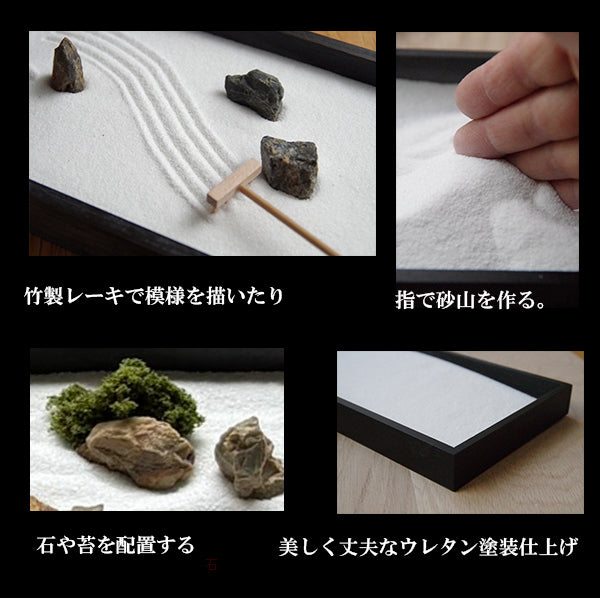 竹製レーキで模様を描いたり

指で砂山を作る。

石や苔を配置する

石

美しく丈夫なウレタン塗装仕上げ