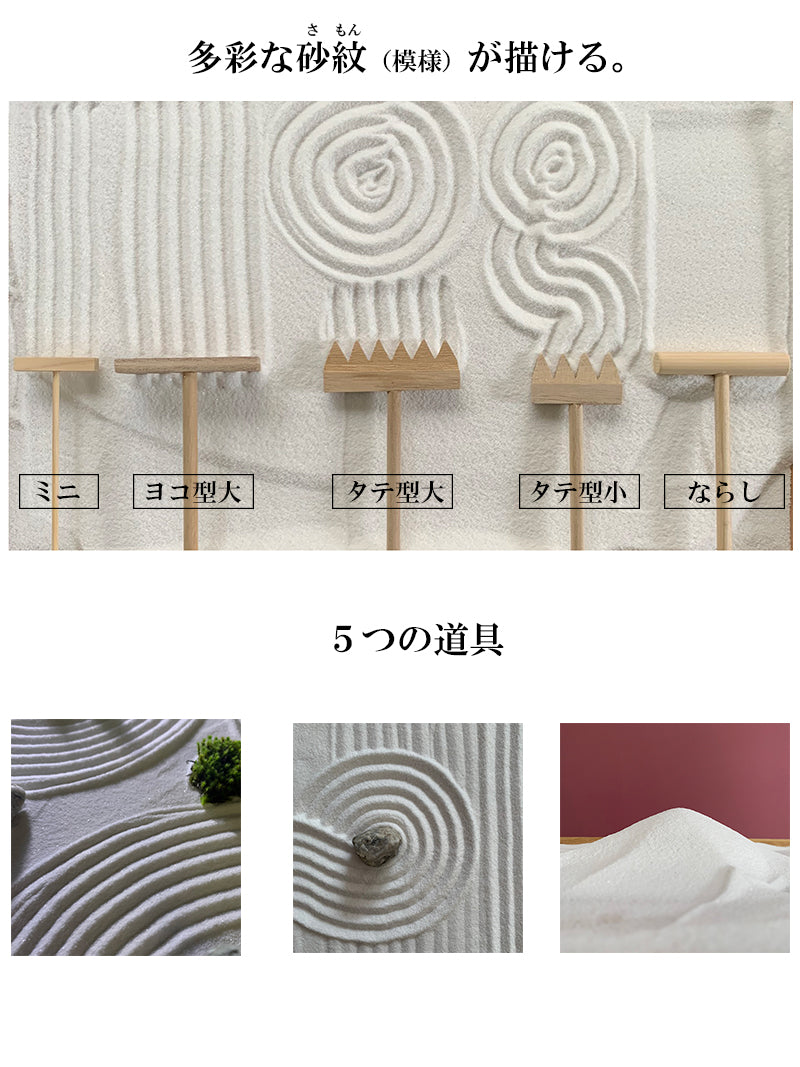 さもん
多彩な砂紋（模様）が描ける。

ミニ

ヨコ型大

タテ型大

タテ型小

ならし

５つの道具