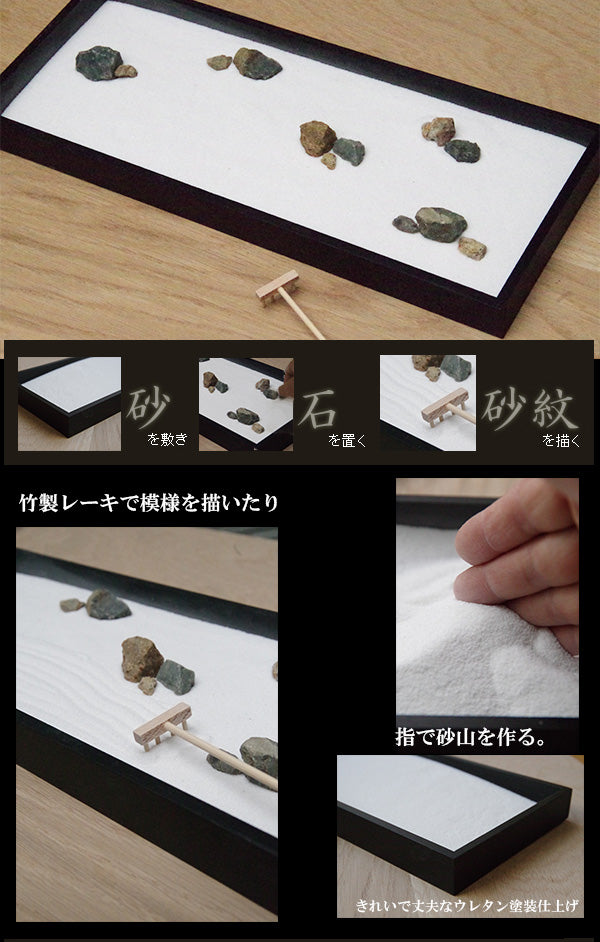 砂
を敷き

石
を置く

砂紋
を描く

竹製レーキで模様を描いたり

指で砂山を作る。

きれいで丈夫なウレタン塗装仕上げ